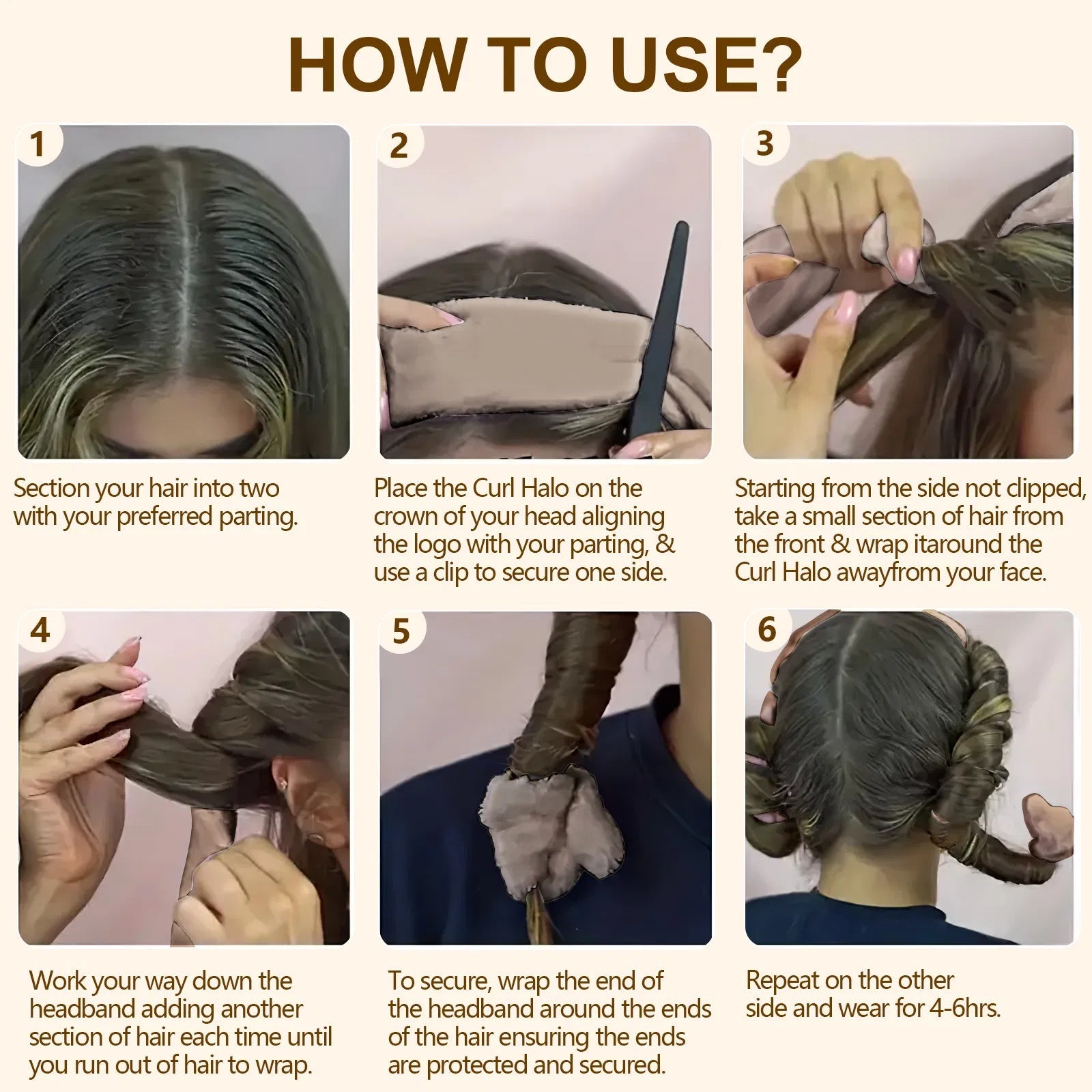 HOW TO USE?

1

Section your hair into two with your preferred parting.

2

Place the Curl Halo on the crown of your head aligning the logo with your parting, & use a clip to secure one side.

3

Starting from the side not clipped, take a small section of hair from the front & wrap itaround the Curl Halo awayfrom your face.

4

Work your way down the headband adding another section of hair each time until you run out of hair to wrap.

5

To secure, wrap the end of the headband around the ends of the hair ensuring the ends are protected and secured.

6

Repeat on the other side and wear for 4-6hrs.