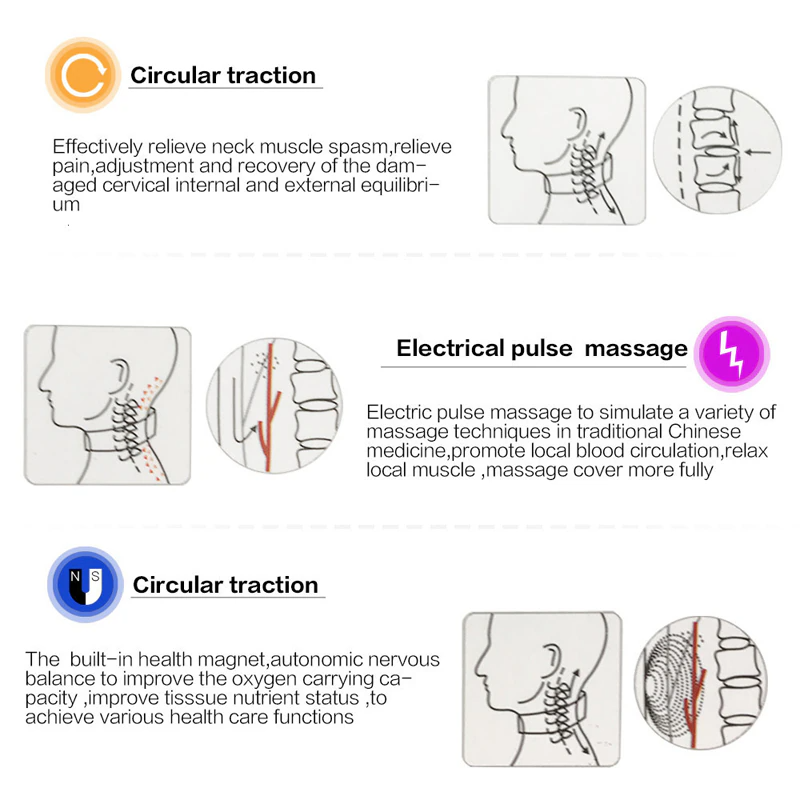 Circular traction

Effectively relieve neck muscle spasm,relieve pain,adjustment and recovery of the damaged cervical internal and external equilibrium

Electrical pulse massage

Electric pulse massage to simulate a variety of massage techniques in traditional Chinese medicine,promote local blood circulation,relax local muscle ,massage cover more fully

N S

Circular traction

The built-in health magnet,autonomic nervous balance to improve the oxygen carrying capacity ,improve tisssue nutrient status ,to achieve various health care functions